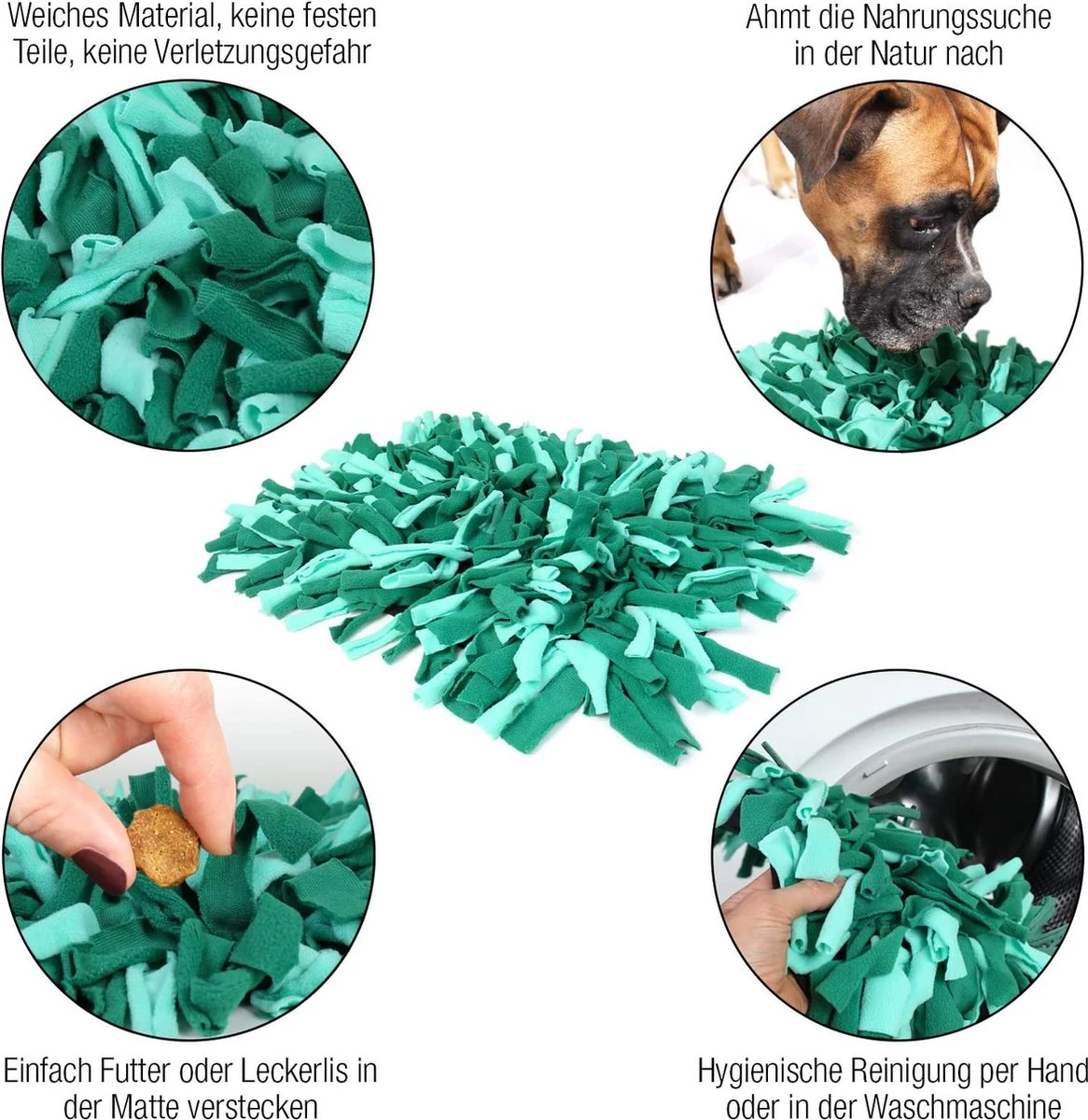 Weiches Material, keine festen Teile, keine Verletzungsgefahr

Ahmt die Nahrungssuche in der Natur nach

Einfach Futter oder Leckerlis in der Matte verstecken

Hygienische Reinigung per Hand oder in der Waschmaschine